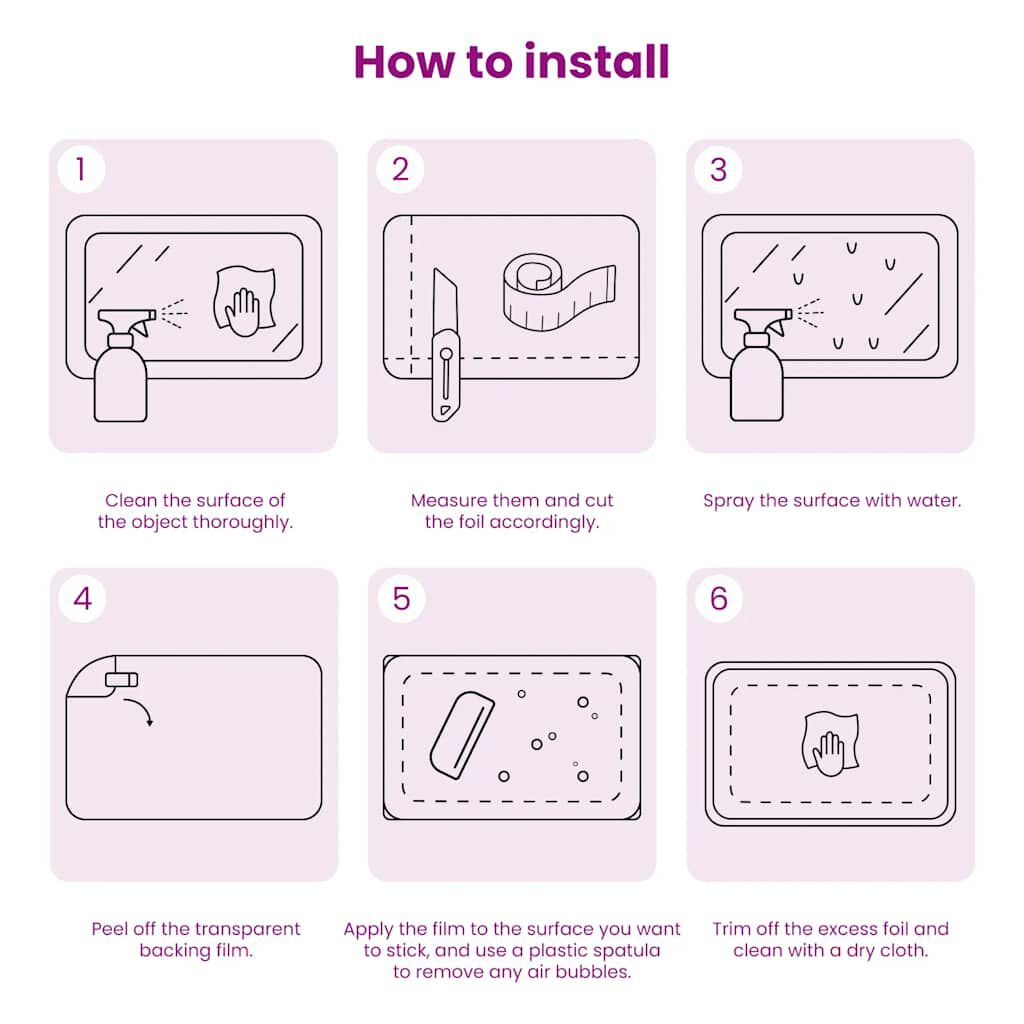 How to install

1

Clean the surface of the object thoroughly.

2

Measure them and cut the foil accordingly.

3

Spray the surface with water.

4

Peel off the transparent backing film.

5

Apply the film to the surface you want to stick, and use a plastic spatula to remove any air bubbles.

6

Trim off the excess foil and clean with a dry cloth.